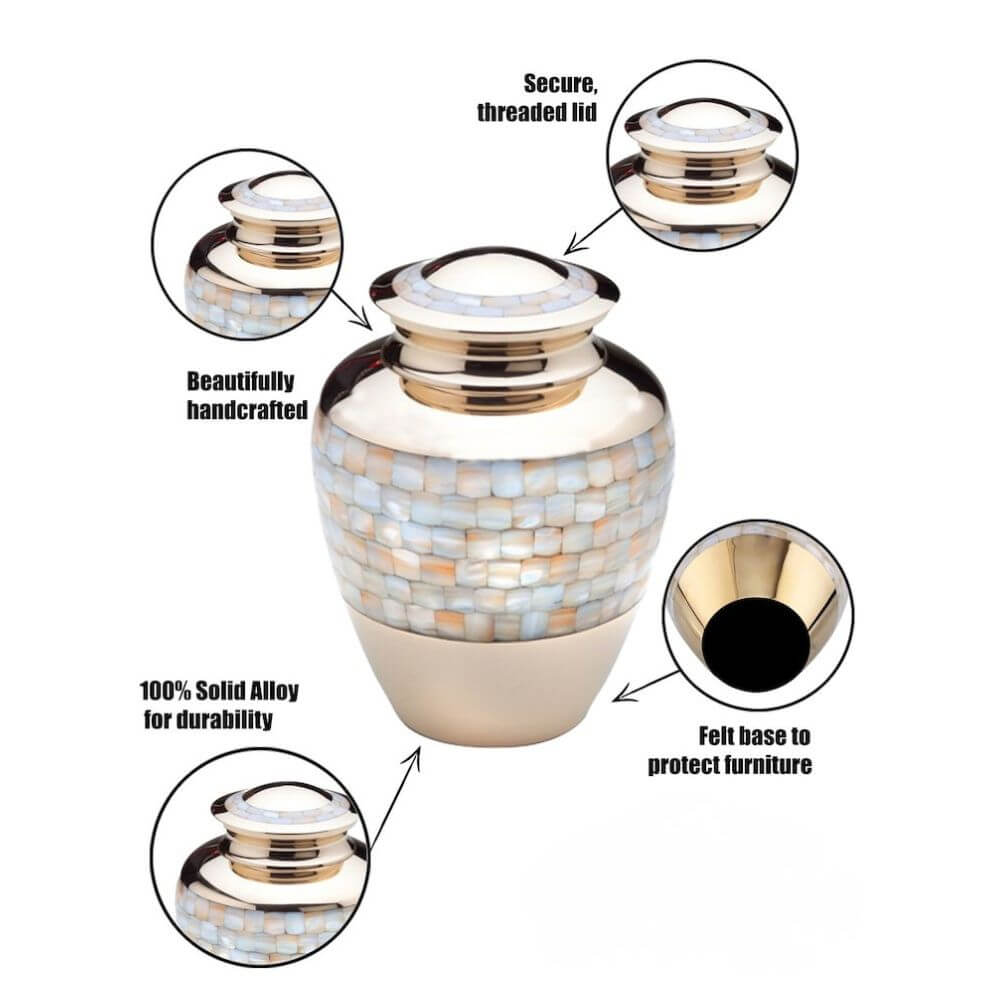 Secure, threaded lid

Beautifully handcrafted

100% Solid Alloy for durability

Felt base to protect furniture